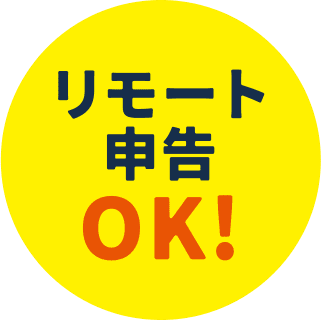 リモート
申告
OK!